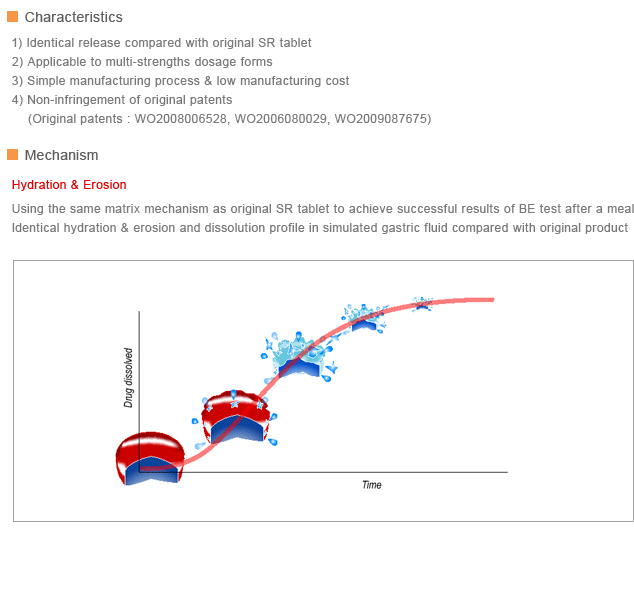 Characteristics

1) Identical release compared with original SR tablet
2) Applicable to multi-strengths dosage forms
3) Simple manufacturing process & low manufacturing cost
4) Non-infringement of original patents
(Original patents : WO2008006528, WO2006080029, WO2009087675)

Mechanism

Hydration & Erosion

Using the same matrix mechanism as original SR tablet to achieve successful results of BE test after a meal
Identical hydration & erosion and dissolution profile in simulated gastric fluid compared with original product

Drug dissolved

Time